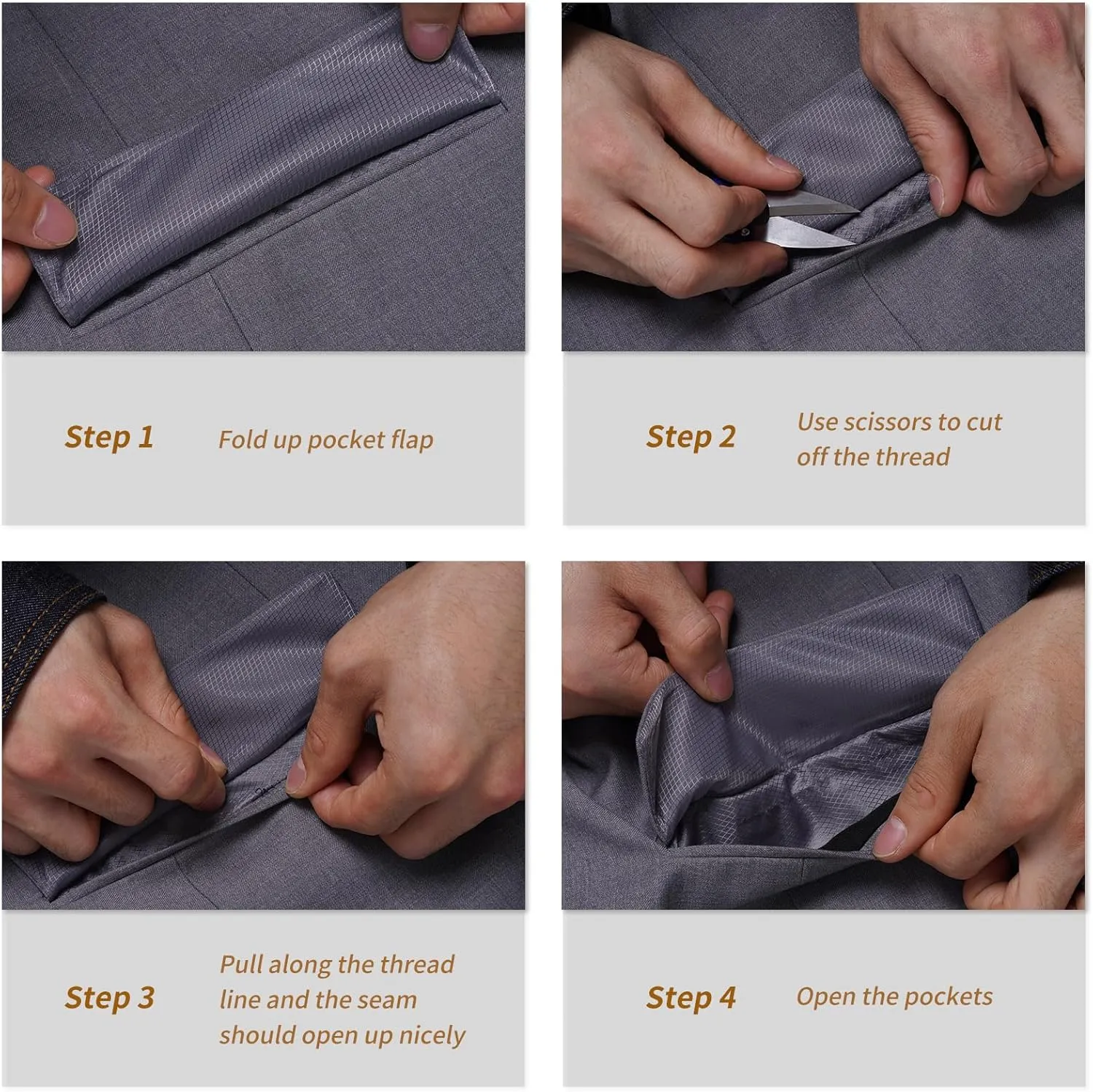 Step 1 Fold up pocket flap

Step 2 Use scissors to cut off the thread

Step 3 Pull along the thread line and the seam should open up nicely

Step 4 Open the pockets